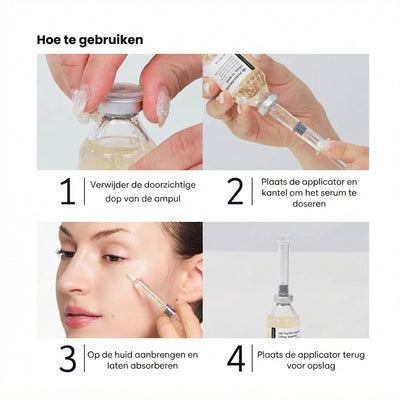 Hoe te gebruiken

1 Verwijder de doorzichtige dop van de ampul

2 Plaats de applicator en kantel om het serum te doseren

3 Op de huid aanbrengen en laten absorberen

4 Plaats de applicator terug voor opslag